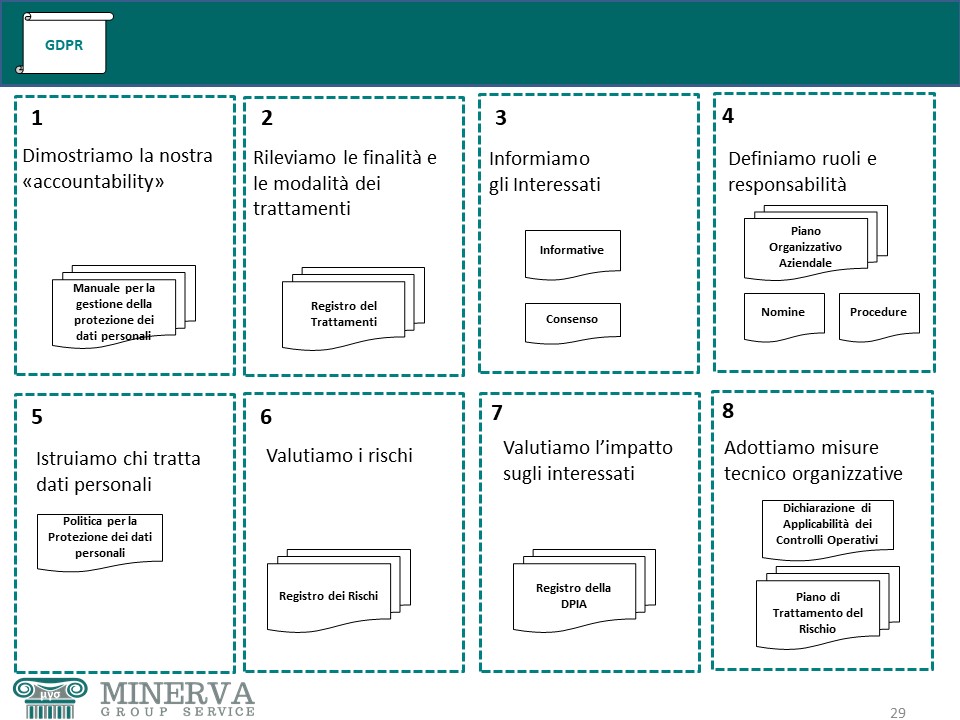 GDPR

1

Dimostriamo la nostra «accountability»

Manuale per la gestione della protezione dei dati personali

2

Rileviamo le finalità e le modalità dei trattamenti

Registro del Trattamenti

3

Informiamo gli Interessati

Informative

Consenso

4

Definiamo ruoli e responsabilità

Piano Organizzativo Aziendale

Nomine

Procedure

5

Istruiamo chi tratta dati personali

Politica per la Protezione dei dati personali

6

Valutiamo i rischi

Registro dei Rischi

7

Valutiamo l'impatto sugli interessati

Registro della DPIA

8

Adottiamo misure tecnico organizzative

Dichiarazione di Applicabilità dei Controlli Operativi

Piano di Trattamento del Rischio

MINERVA
GROUP SERVICE

29